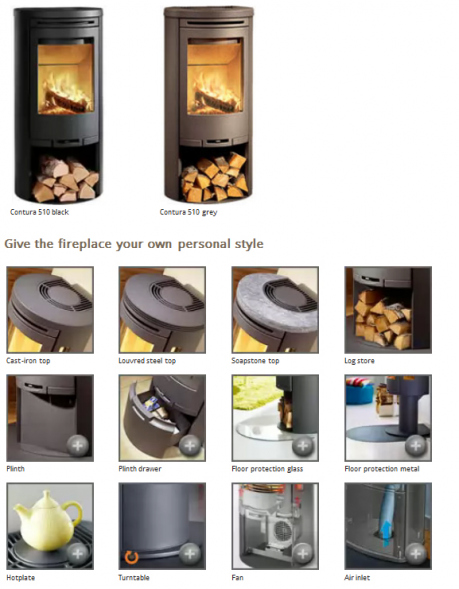 Contura 510 black

Contura 510 grey

Give the fireplace your own personal style

Cast-iron top

Louvred steel top

Soapstone top

Log store

Plinth

Plinth drawer

Floor protection glass

Floor protection metal

Hotplate

Turntable

Fan

Air inlet